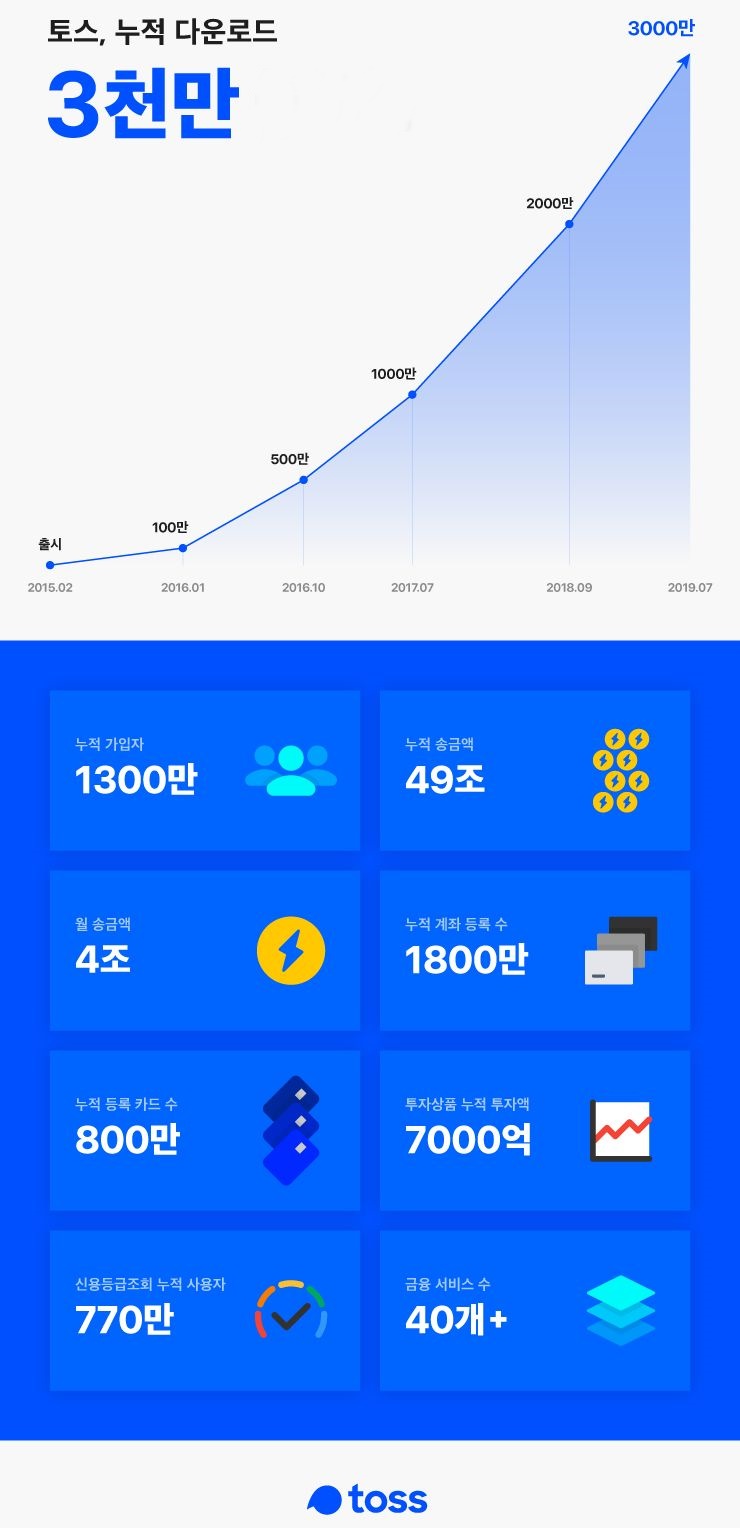 토스, 누적 다운로드

3천만

3000만

2000만

1000만

500만

100만

출시

2015.02

2016.01

2016.10

2017.07

2018.09

2019.07

누적 가입자
1300만

누적 송금액
49조

월 송금액
4조

누적 계좌 등록 수
1800만

누적 등록 카드 수
800만

투자상품 누적 투자액
7000억

신용등급조회 누적 사용자
770만

금융 서비스 수
40개+

toss