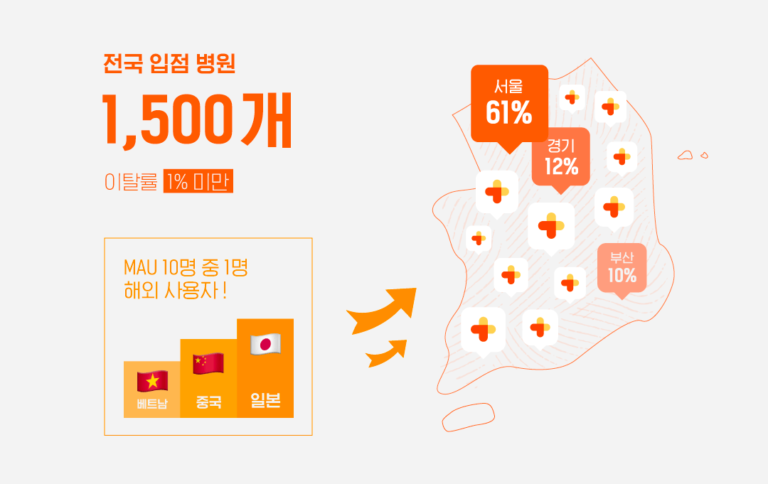 전국 입점 병원

1,500개

이탈률 1% 미만

MAU 10명 중 1명
해외 사용자 !

베트남

중국

일본

서울
61%

경기
12%

부산
10%