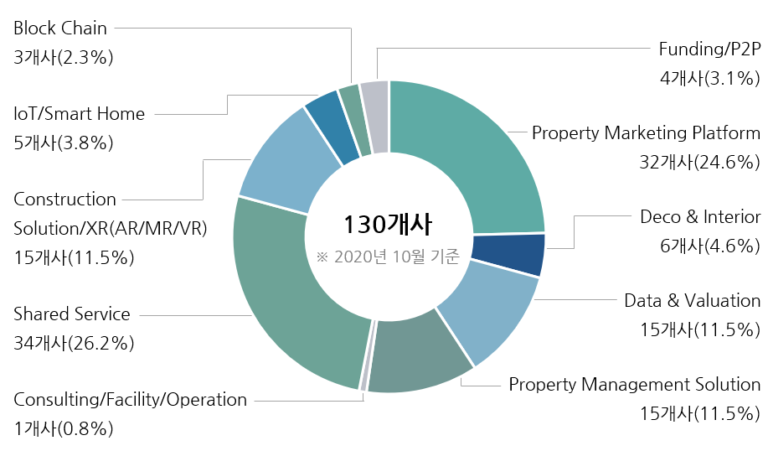 Block Chain
3개사(2.3%)

IoT/Smart Home
5개사(3.8%)

Construction
Solution/XR(AR/MR/VR)
15개사(11.5%)

Shared Service
34개사(26.2%)

Consulting/Facility/Operation
1개사(0.8%)

130개사
※ 2020년 10월 기준

Funding/P2P
4개사(3.1%)

Property Marketing Platform
32개사(24.6%)

Deco & Interior
6개사(4.6%)

Data & Valuation
15개사(11.5%)

Property Management Solution
15개사(11.5%)