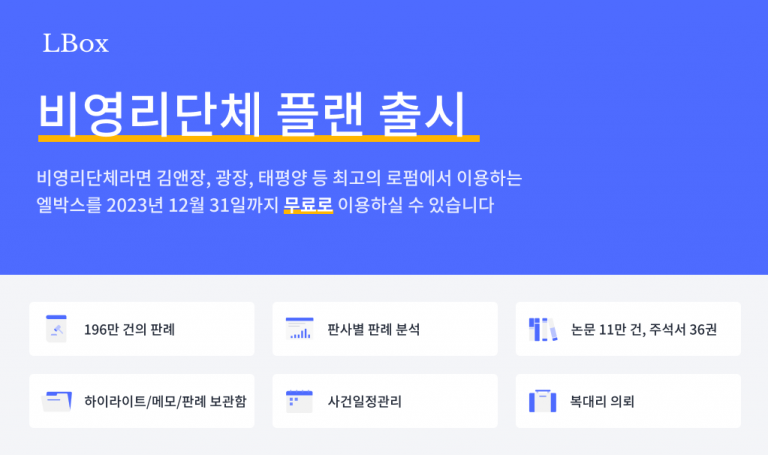 LBox

비영리단체 플랜 출시

비영리단체라면 김앤장, 광장, 태평양 등 최고의 로펌에서 이용하는 엘박스를 2023년 12월 31일까지 무료로 이용하실 수 있습니다

196만 건의 판례

판사별 판례 분석

논문 11만 건, 주석서 36권

하이라이트/메모/판례 보관함

사건일정관리

복대리 의뢰